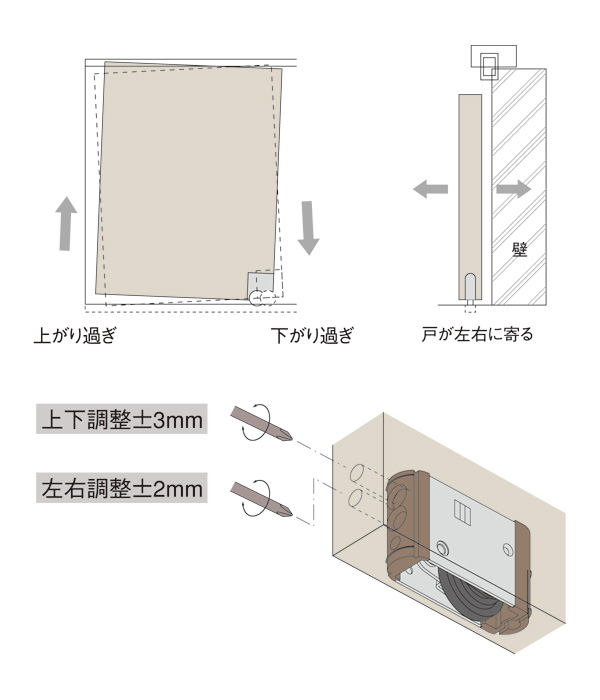 壁

上がり過ぎ

下がり過ぎ

戸が左右に寄る

上下調整±3mm

左右調整±2mm